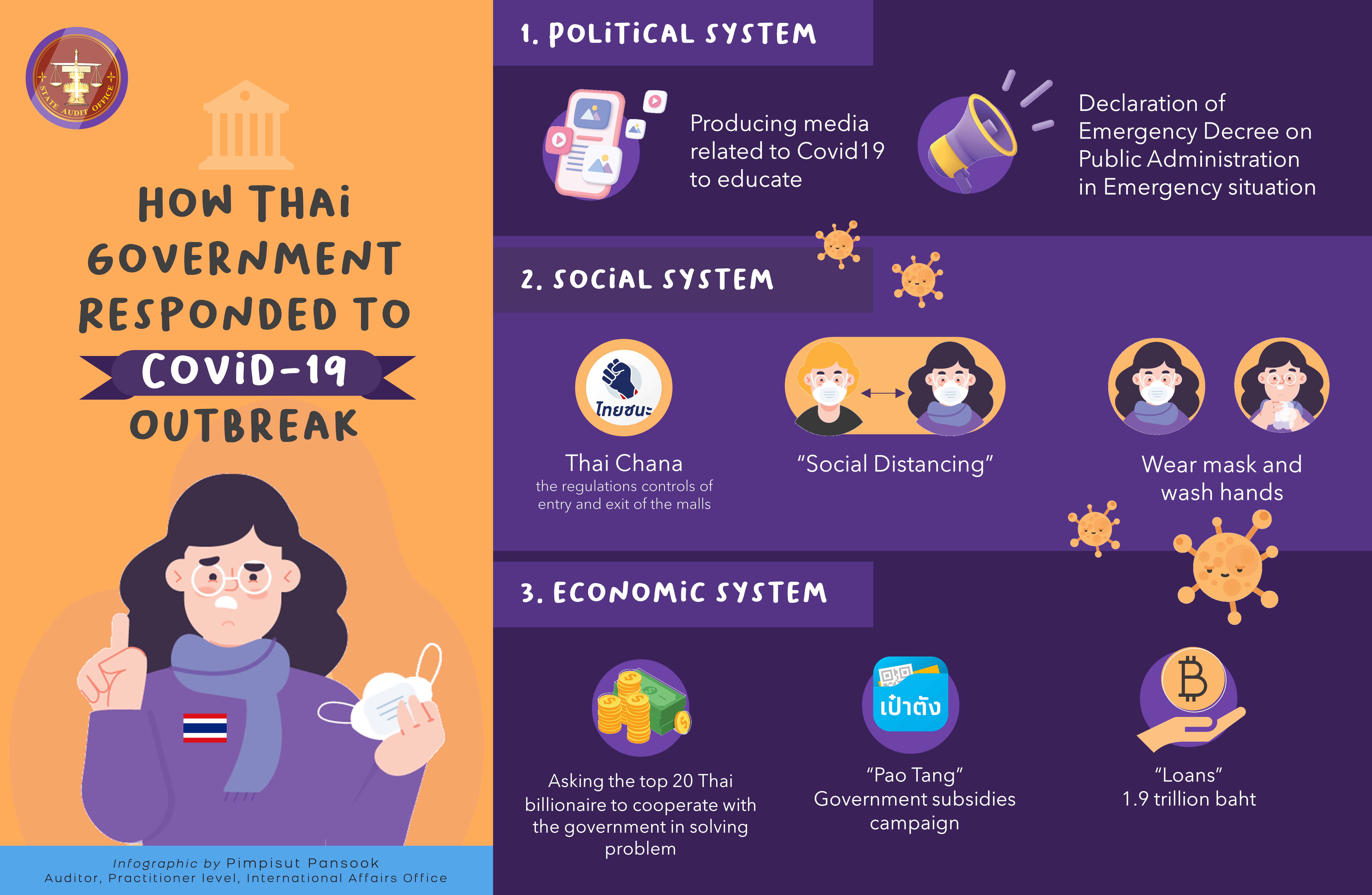 STATE AUDIT OFFICE

HOW THAI GOVERNMENT RESPONDED TO COVID-19 OUTBREAK

Infographic by Pimpisut Pansook
Auditor, Practitioner level, International Affairs Office

1. POLITICAL SYSTEM

Producing media related to Covid19 to educate

Declaration of Emergency Decree on Public Administration in Emergency situation

2. SOCIAL SYSTEM

ไทยชนะ

Thai Chana
the regulations controls of entry and exit of the malls

"Social Distancing"

Wear mask and wash hands

3. ECONOMIC SYSTEM

Asking the top 20 Thai billionaire to cooperate with the government in solving problem

เป๋าตัง

"Pao Tang"
Government subsidies campaign

"Loans"
1.9 trillion baht